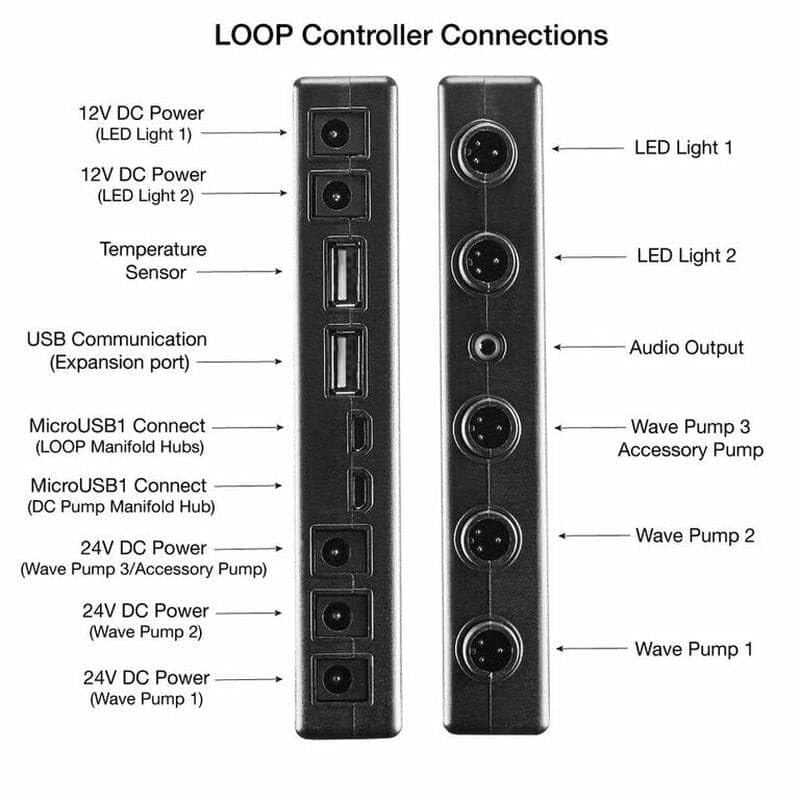 LOOP Controller Connections

12V DC Power
(LED Light 1)

12V DC Power
(LED Light 2)

Temperature
Sensor

USB Communication
(Expansion port)

MicroUSB1 Connect
(LOOP Manifold Hubs)

MicroUSB1 Connect
(DC Pump Manifold Hub)

24V DC Power
(Wave Pump 3/Accessory Pump)

24V DC Power
(Wave Pump 2)

24V DC Power
(Wave Pump 1)

LED Light 1

LED Light 2

Audio Output

Wave Pump 3
Accessory Pump

Wave Pump 2

Wave Pump 1