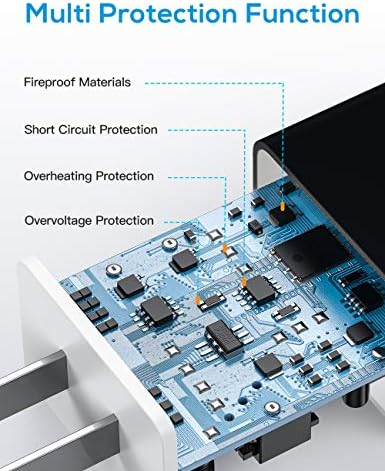 Multi Protection Function

Fireproof Materials

Short Circuit Protection

Overheating Protection

Overvoltage Protection