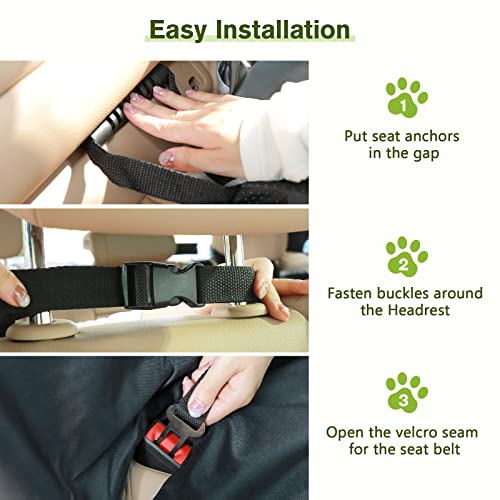 Easy Installation

1

Put seat anchors in the gap

2

Fasten buckles around the Headrest

3

Open the velcro seam for the seat belt