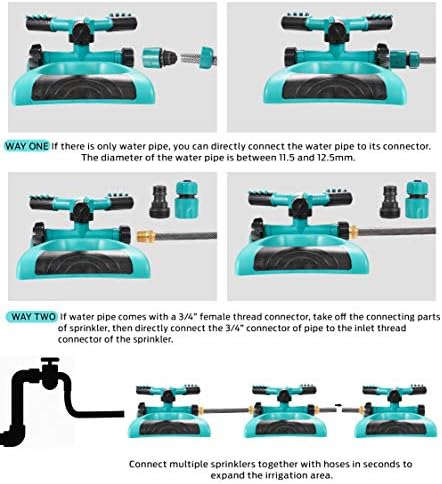 WAY ONE If there is only water pipe, you can directly connect the water pipe to its connector. The diameter of the water pipe is between 11.5 and 12.5mm.

WAY TWO If water pipe comes with a 3/4" female thread connector, take off the connecting parts of sprinkler, then directly connect the 3/4" connector of pipe to the inlet thread connector of the sprinkler.

Connect multiple sprinklers together with hoses in seconds to expand the irrigation area.