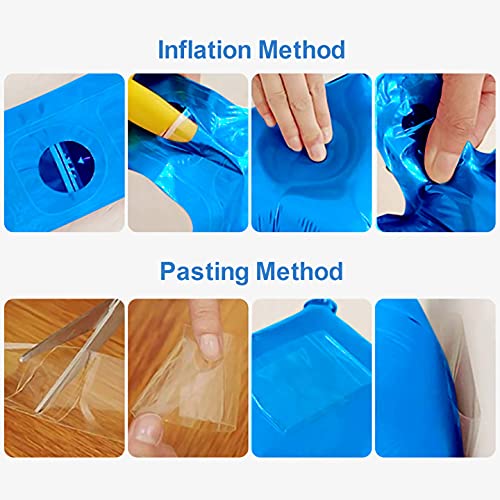 Inflation Method

Pasting Method