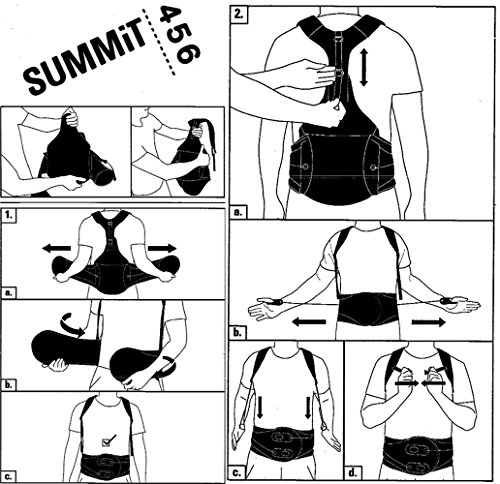 SUMMiT 456

1.

a.

b.

c.

2.

a.

b.

c.

d.