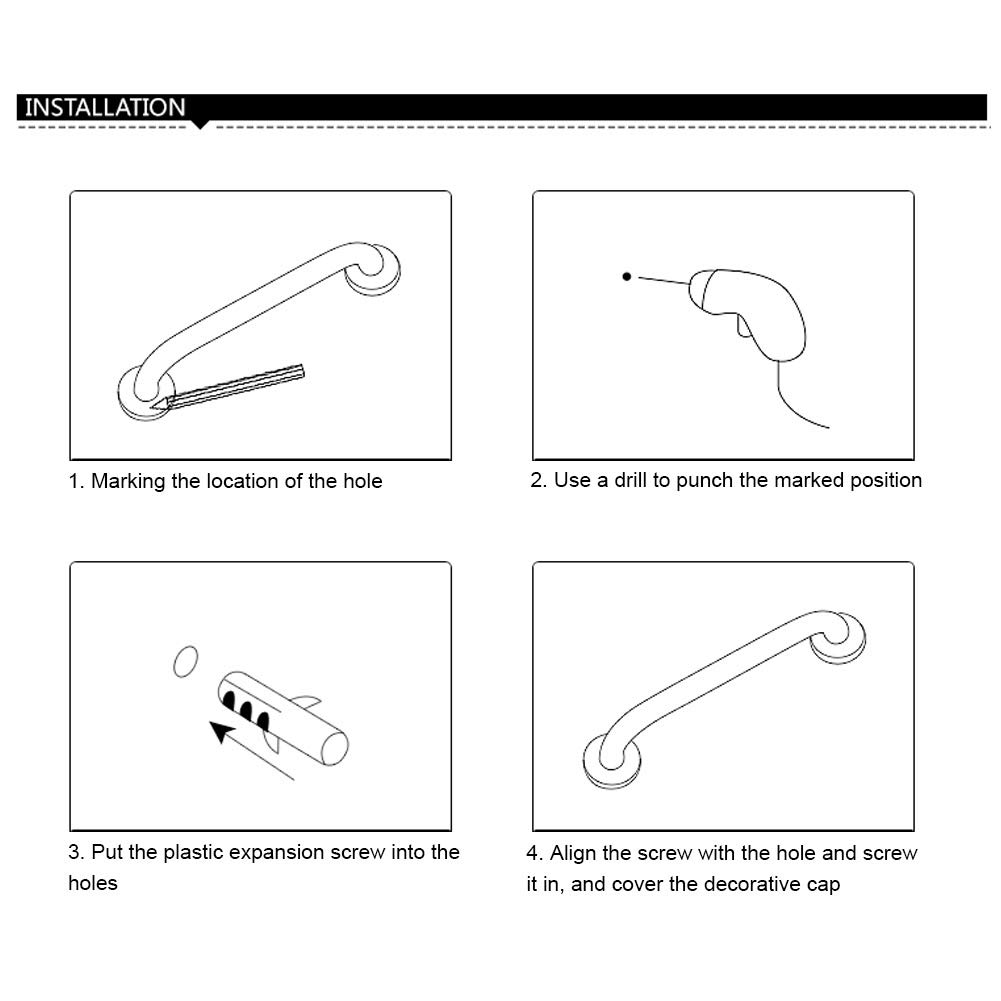 INSTALLATION

1. Marking the location of the hole

2. Use a drill to punch the marked position

3. Put the plastic expansion screw into the holes

4. Align the screw with the hole and screw it in, and cover the decorative cap