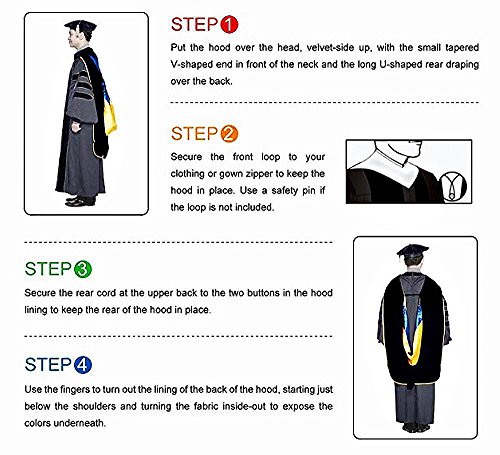 STEP 1
Put the hood over the head, velvet-side up, with the small tapered V-shaped end in front of the neck and the long U-shaped rear draping over the back.

STEP 2
Secure the front loop to your clothing or gown zipper to keep the hood in place. Use a safety pin if the loop is not included.

STEP 3
Secure the rear cord at the upper back to the two buttons in the hood lining to keep the rear of the hood in place.

STEP 4
Use the fingers to turn out the lining of the back of the hood, starting just below the shoulders and turning the fabric inside-out to expose the colors underneath.