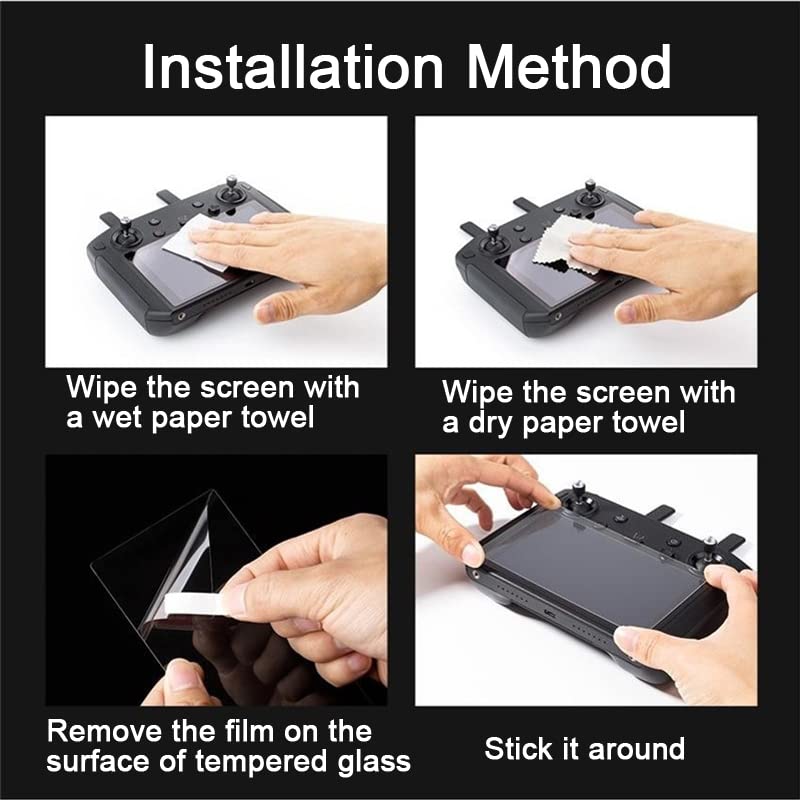 Installation Method

Wipe the screen with a wet paper towel

Wipe the screen with a dry paper towel

Remove the film on the surface of tempered glass

Stick it around