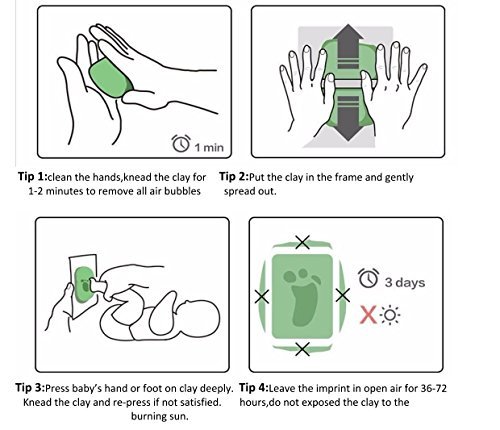 1 min

Tip 1:clean the hands,knead the clay for 1-2 minutes to remove all air bubbles

Tip 2:Put the clay in the frame and gently spread out.

3 days

Tip 3:Press baby's hand or foot on clay deeply. Knead the clay and re-press if not satisfied.

Tip 4:Leave the imprint in open air for 36-72 hours,do not exposed the clay to the burning sun.