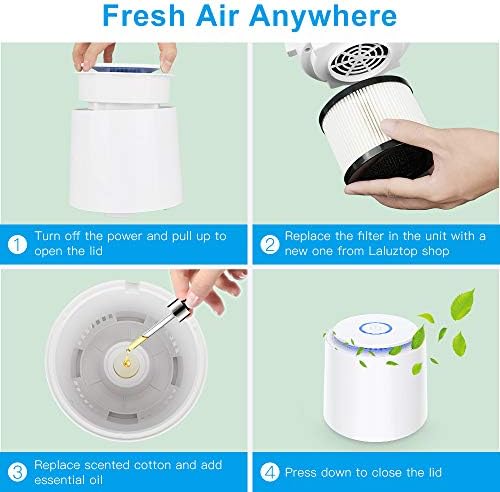 Fresh Air Anywhere

1 Turn off the power and pull up to open the lid

2 Replace the filter in the unit with a new one from Laluztop shop

3 Replace scented cotton and add essential oil

4 Press down to close the lid