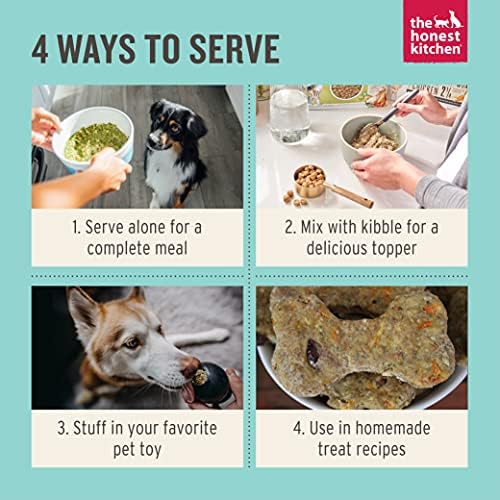 4 WAYS TO SERVE

the honest kitchen

1. Serve alone for a complete meal

2. Mix with kibble for a delicious topper

3. Stuff in your favorite pet toy

4. Use in homemade treat recipes