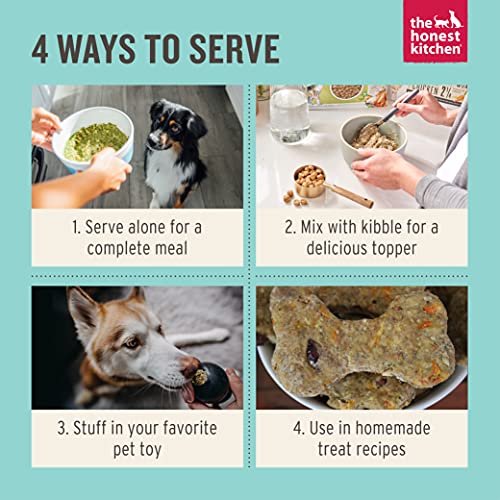 4 WAYS TO SERVE

the honest kitchen

1. Serve alone for a complete meal

2. Mix with kibble for a delicious topper

3. Stuff in your favorite pet toy

4. Use in homemade treat recipes