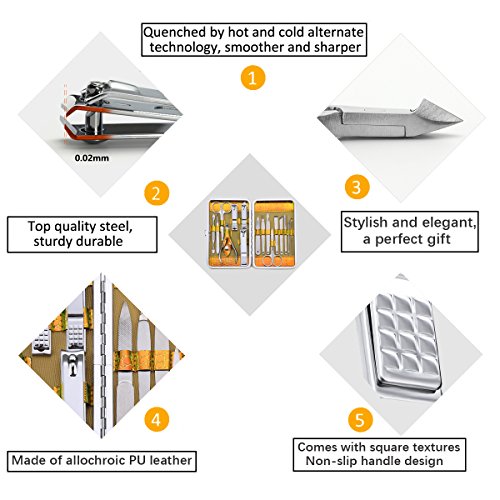 Quenched by hot and cold alternate technology, smoother and sharper

1

0.02mm

2

Top quality steel, sturdy durable

3

Stylish and elegant, a perfect gift

4

Made of allochroic PU leather

5

Comes with square textures
Non-slip handle design