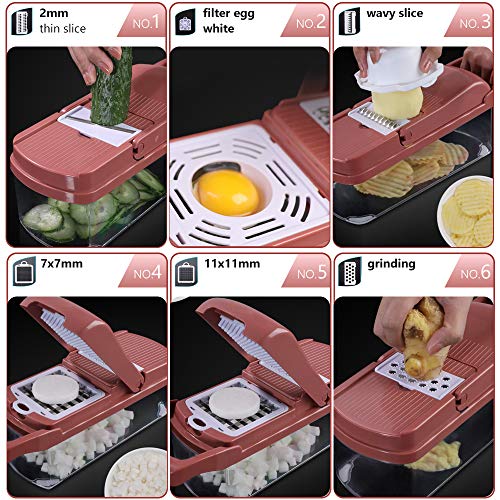 2mm thin slice
NO.1

filter egg white
NO.2

wavy slice
NO.3

7x7mm
NO.4

11x11mm
NO.5

grinding
NO.6