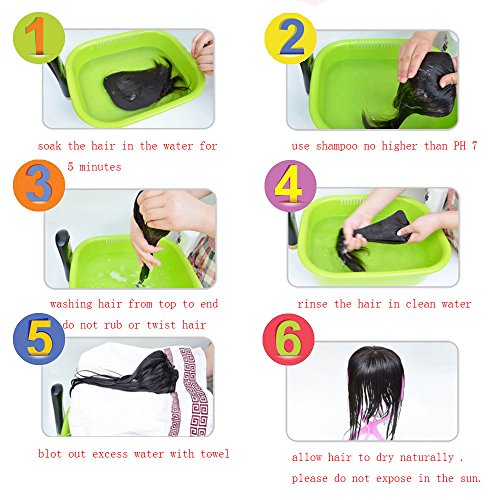 1

soak the hair in the water for 5 minutes

2

use shampoo no higher than PH 7

3

washing hair from top to end do not rub or twist hair

4

rinse the hair in clean water

5

blot out excess water with towel

6

allow hair to dry naturally .
please do not expose in the sun.