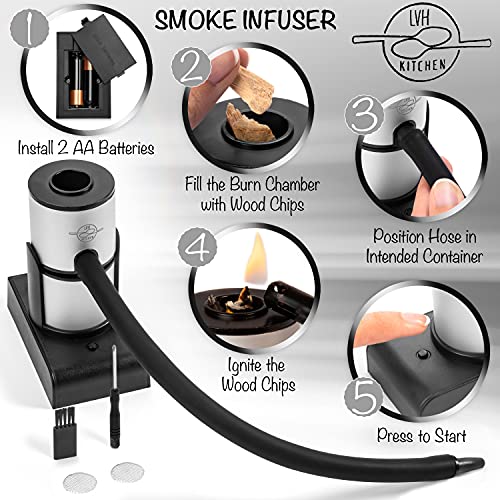 SMOKE INFUSER

LVH KITCHEN

1
Install 2 AA Batteries

2
Fill the Burn Chamber with Wood Chips

3
Position Hose in Intended Container

4
Ignite the Wood Chips

5
Press to Start