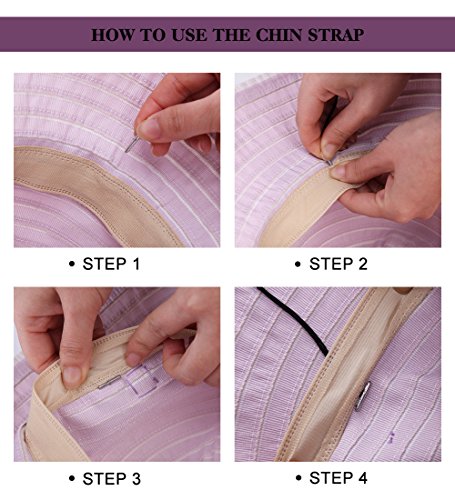 HOW TO USE THE CHIN STRAP

• STEP 1

• STEP 2

• STEP 3

• STEP 4