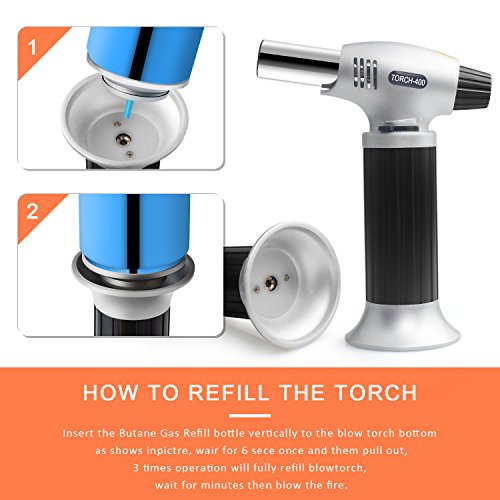 1

2

TORCH-400

HOW TO REFILL THE TORCH

Insert the Butane Gas Refill bottle vertically to the blow torch bottom as shows inpictre, wair for 6 sece once and them pull out, 3 times operation will fully refill blowtorch, wait for minutes then blow the fire.