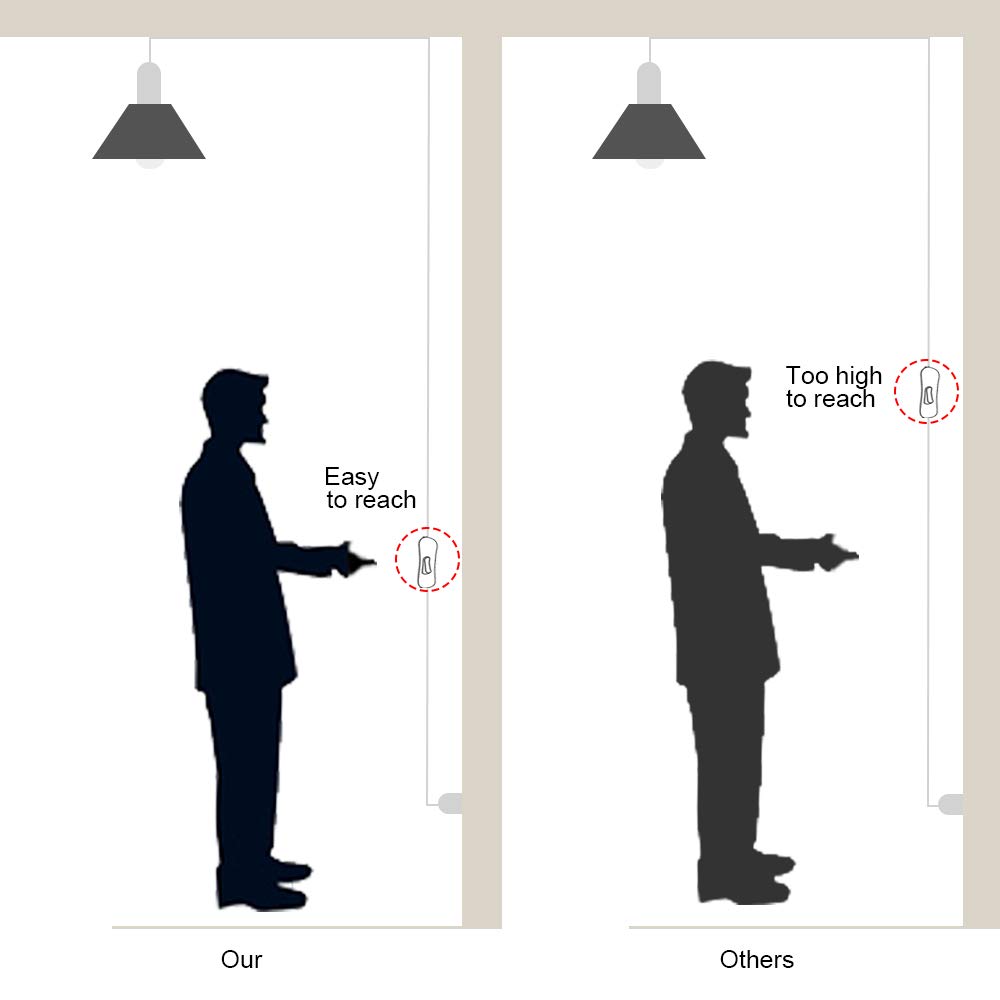 Easy to reach

Our

Too high to reach

Others