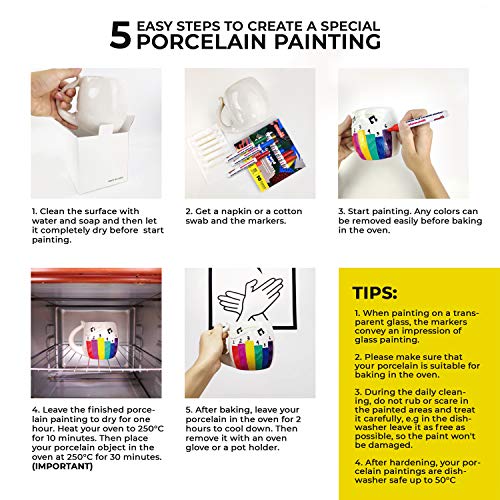 5 EASY STEPS TO CREATE A SPECIAL PORCELAIN PAINTING

1. Clean the surface with water and soap and then let it completely dry before start painting.

2. Get a napkin or a cotton swab and the markers.

3. Start painting. Any colors can be removed easily before baking in the oven.

4. Leave the finished porcelain painting to dry for one hour. Heat your oven to 250°C for 10 minutes. Then place your porcelain object in the oven at 250°C for 30 minutes. (IMPORTANT)

5. After baking, leave your porcelain in the oven for 2 hours to cool down. Then remove it with an oven glove or a pot holder.

TIPS:

1. When painting on a transparent glass, the markers convey an impression of glass painting.

2. Please make sure that your porcelain is suitable for baking in the oven.

3. During the daily cleaning, do not rub or scare in the painted areas and treat it carefully, e.g in the dishwasher leave it as free as possible, so the paint won't be damaged.

4. After hardening, your porcelain paintings are dishwasher safe up to 50°C