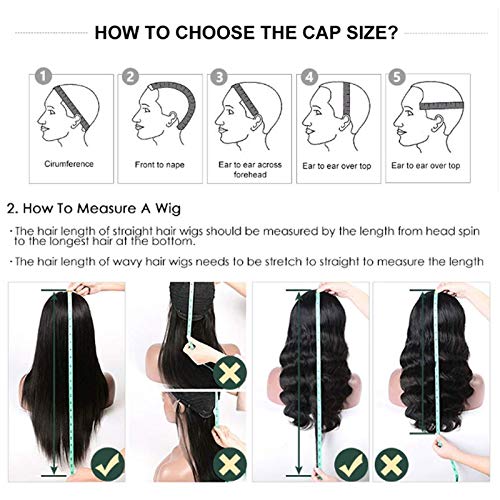 HOW TO CHOOSE THE CAP SIZE?

1
Cirumference

2
Front to nape

3
Ear to ear across forehead

4
Ear to ear over top

5
Ear to ear over top

2. How To Measure A Wig

· The hair length of straight hair wigs should be measured by the length from head spin to the longest hair at the bottom.

· The hair length of wavy hair wigs needs to be stretch to straight to measure the length