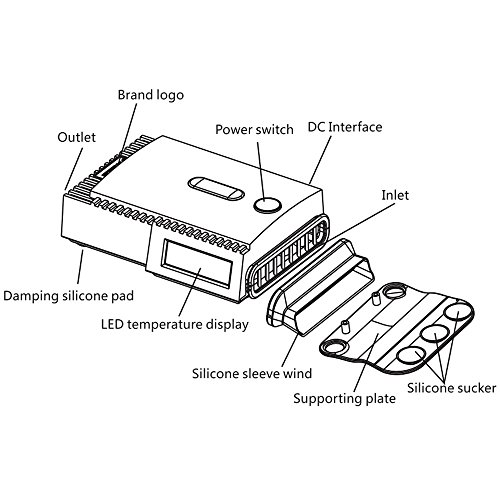 Brand logo
Outlet
Power switch
DC Interface
Inlet
Damping silicone pad
LED temperature display
Silicone sleeve wind
Supporting plate
Silicone sucker