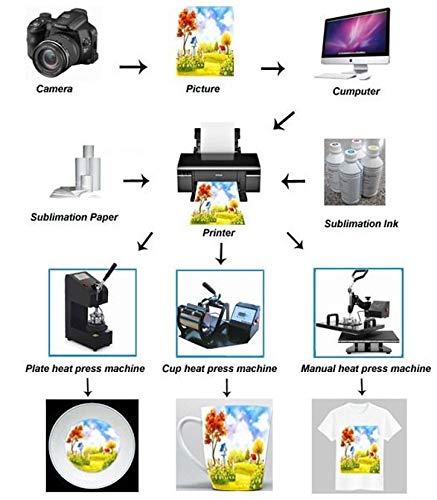 Camera

Picture

Cumputer

Sublimation Paper

Printer

Sublimation Ink

Plate heat press machine

Cup heat press machine

Manual heat press machine