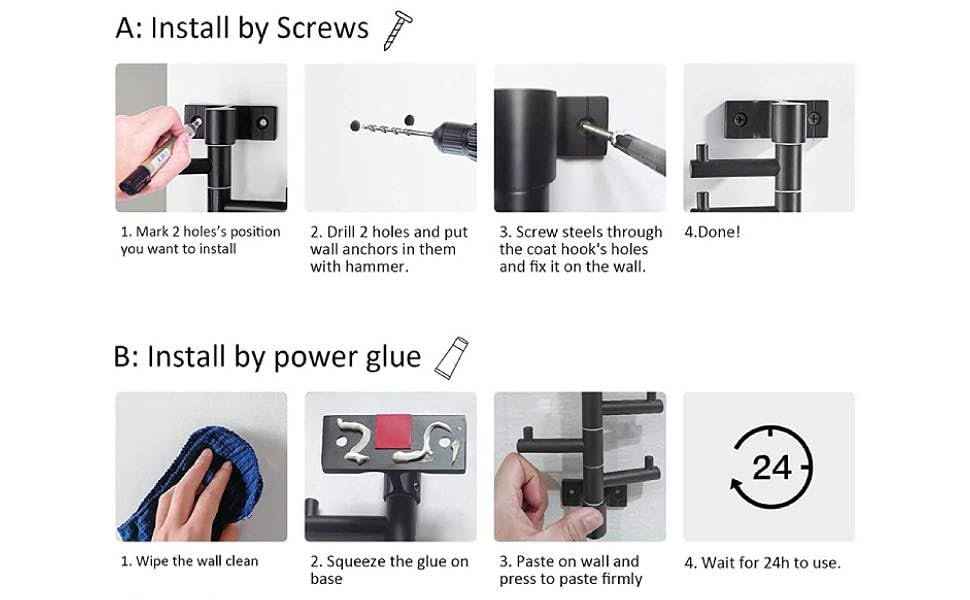 A: Install by Screws

1. Mark 2 holes's position you want to install

2. Drill 2 holes and put wall anchors in them with hammer.

3. Screw steels through the coat hook's holes and fix it on the wall.

4.Done!

B: Install by power glue

24

1. Wipe the wall clean

2. Squeeze the glue on base

3. Paste on wall and press to paste firmly

4. Wait for 24h to use.