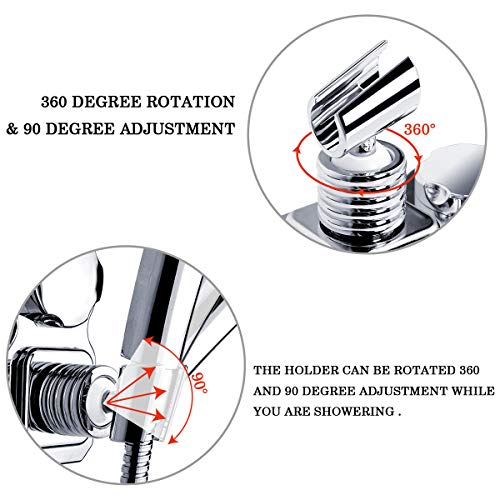 360 DEGREE ROTATION
& 90 DEGREE ADJUSTMENT

360°

90°

THE HOLDER CAN BE ROTATED 360 AND 90 DEGREE ADJUSTMENT WHILE YOU ARE SHOWERING .