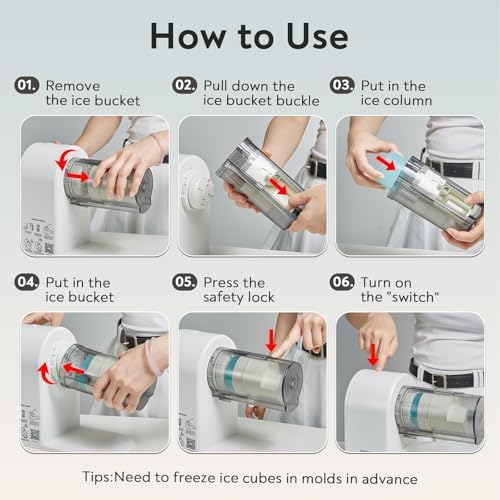 How to Use

01. Remove the ice bucket

02. Pull down the ice bucket buckle

03. Put in the ice column

04. Put in the ice bucket

05. Press the safety lock

06. Turn on the "switch"

Tips:Need to freeze ice cubes in molds in advance