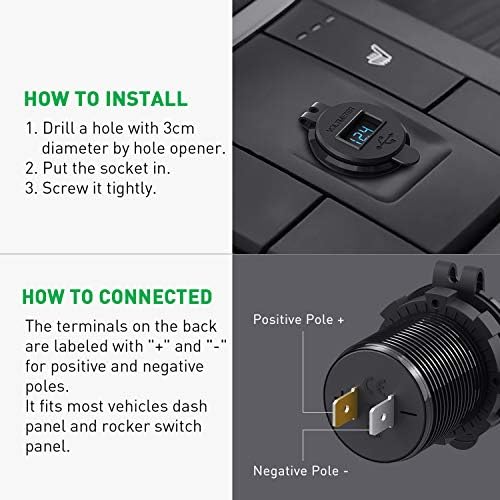 HOW TO INSTALL

1. Drill a hole with 3cm diameter by hole opener.
2. Put the socket in.
3. Screw it tightly.

VOLTMETER
12.4

HOW TO CONNECTED

The terminals on the back are labeled with "+" and "-" for positive and negative poles.
It fits most vehicles dash panel and rocker switch panel.

Positive Pole +

Negative Pole -