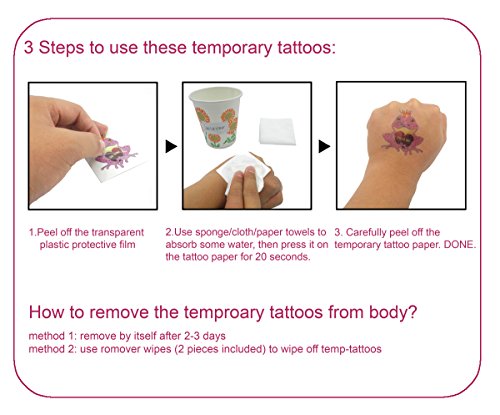 3 Steps to use these temporary tattoos:

1.Peel off the transparent plastic protective film

2.Use sponge/cloth/paper towels to absorb some water, then press it on the tattoo paper for 20 seconds.

3. Carefully peel off the temporary tattoo paper. DONE.

How to remove the temproary tattoos from body?

method 1: remove by itself after 2-3 days
method 2: use romover wipes (2 pieces included) to wipe off temp-tattoos