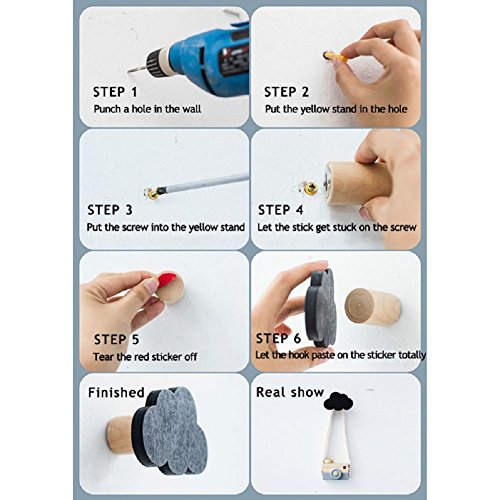 STEP 1
Punch a hole in the wall

STEP 2
Put the yellow stand in the hole

STEP 3
Put the screw into the yellow stand

STEP 4
Let the stick get stuck on the screw

STEP 5
Tear the red sticker off

STEP 6
Let the hook paste on the sticker totally

Finished

Real show