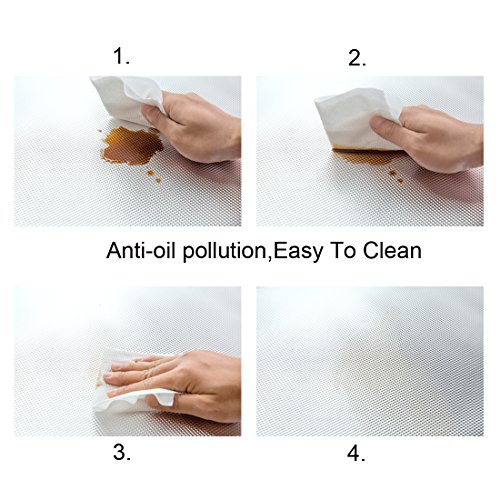 1.

2.

Anti-oil pollution,Easy To Clean

3.

4.