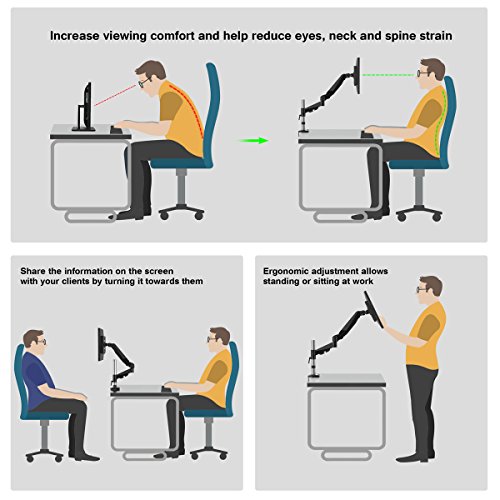 Increase viewing comfort and help reduce eyes, neck and spine strain

Share the information on the screen with your clients by turning it towards them

Ergonomic adjustment allows standing or sitting at work