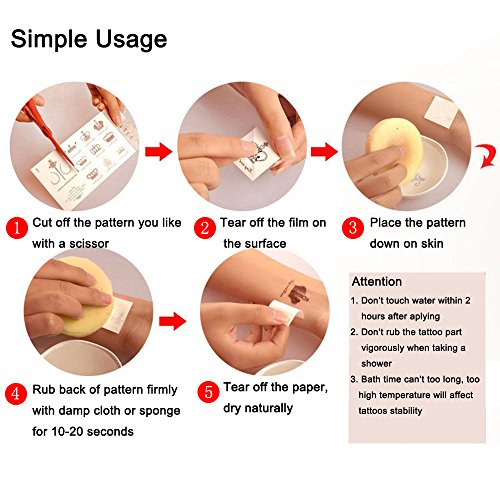 Simple Usage

1 Cut off the pattern you like with a scissor

2 Tear off the film on the surface

3 Place the pattern down on skin

4 Rub back of pattern firmly with damp cloth or sponge for 10-20 seconds

5 Tear off the paper, dry naturally

Attention
1. Don't touch water within 2 hours after aplying
2. Don't rub the tattoo part vigorously when taking a shower
3. Bath time can't too long, too high temperature will affect tattoos stability