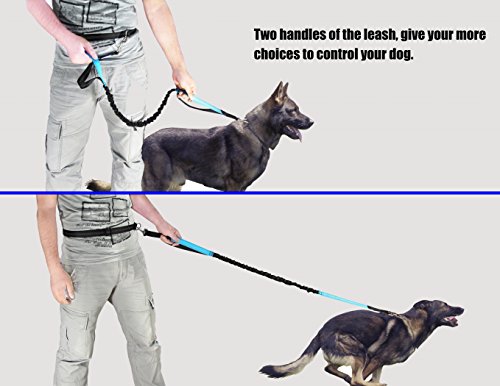 Two handles of the leash, give your more choices to control your dog.