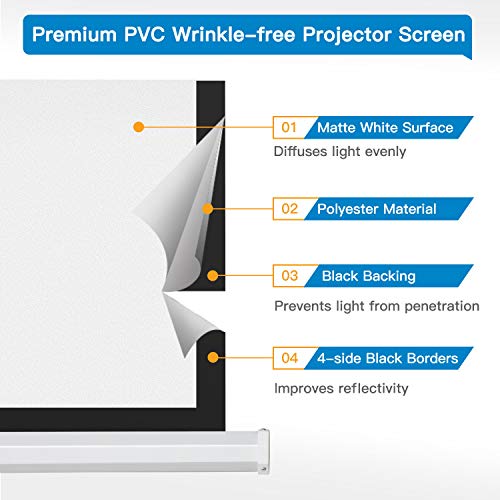 Premium PVC Wrinkle-free Projector Screen

01 Matte White Surface
Diffuses light evenly

02 Polyester Material

03 Black Backing
Prevents light from penetration

04 4-side Black Borders
Improves reflectivity