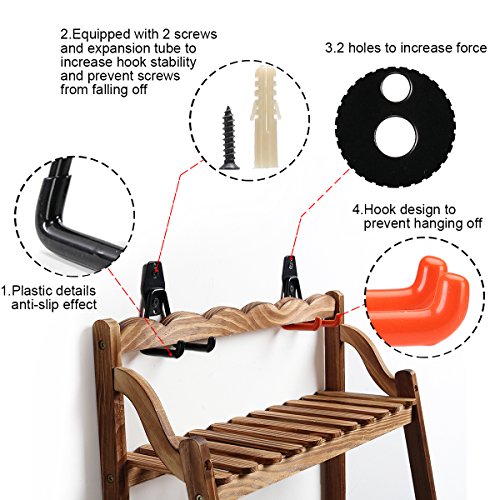 2.Equipped with 2 screws and expansion tube to increase hook stability and prevent screws from falling off

3.2 holes to increase force

4.Hook design to prevent hanging off

1.Plastic details anti-slip effect