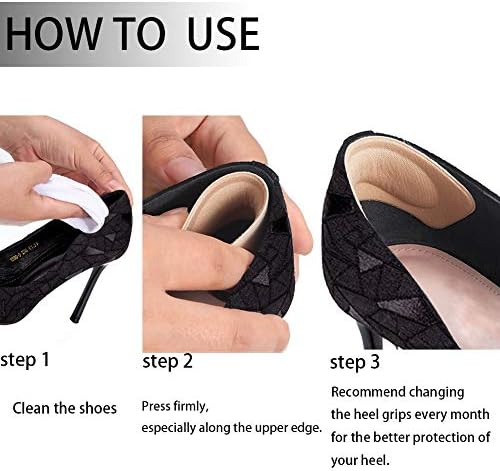 HOW TO USE

step 1

Clean the shoes

step 2

Press firmly, especially along the upper edge.

step 3

Recommend changing the heel grips every month for the better protection of your heel.