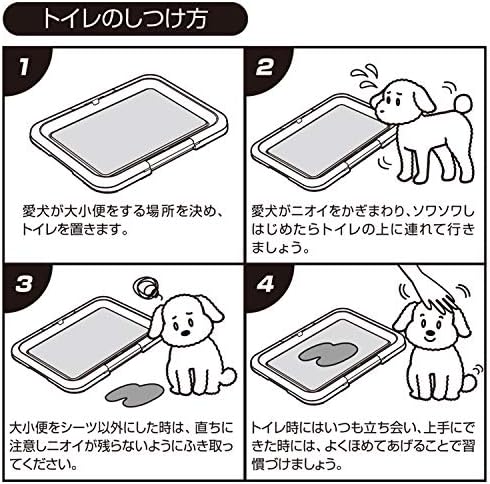 トイレのしつけ方

1

愛犬が大小便をする場所を決め、トイレを置きます。

2

愛犬がニオイをかぎまわり、ソワソワしはじめたらトイレの上に連れて行きましょう。

3

大小便をシーツ以外にした時は、直ちに注意しニオイが残らないようにふき取ってください。

4

トイレ時にはいつも立ち会い、上手にできた時には、よくほめてあげることで習慣づけましょう。