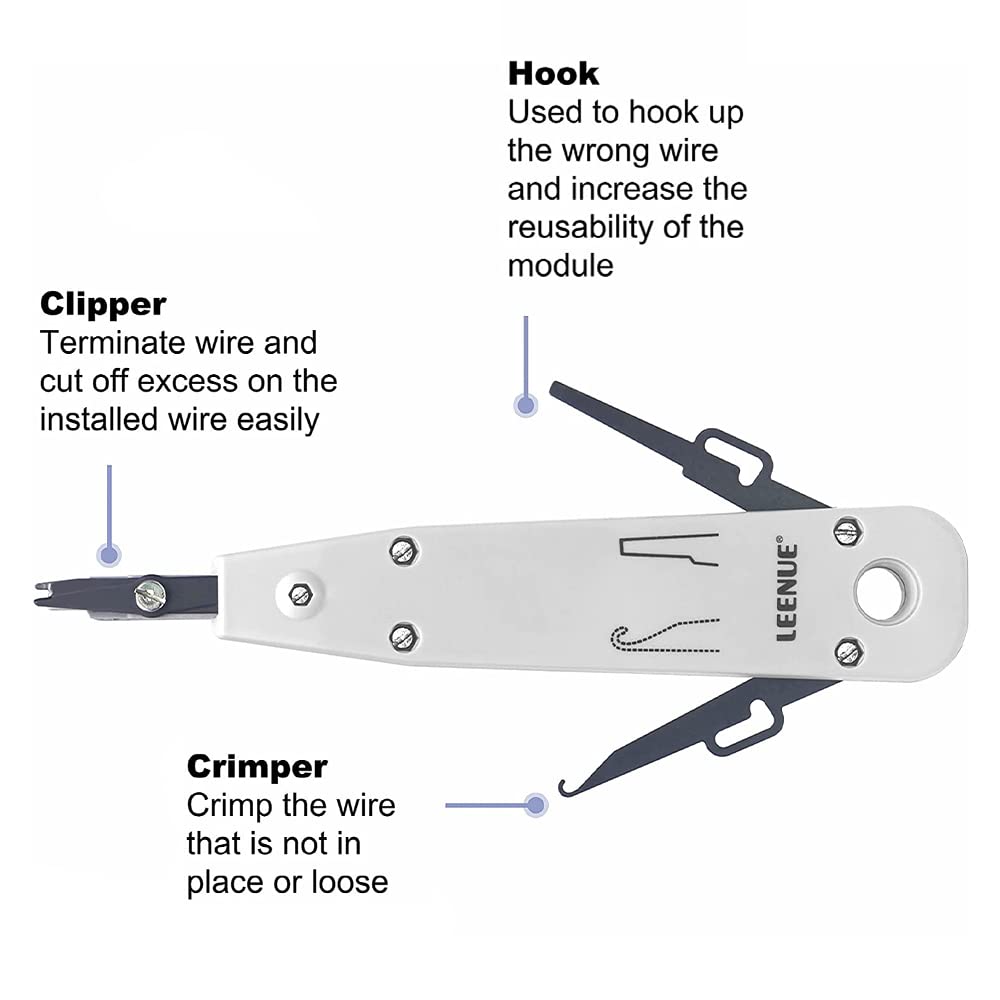 Hook
Used to hook up the wrong wire and increase the reusability of the module

Clipper
Terminate wire and cut off excess on the installed wire easily

LEENUE®

Crimper
Crimp the wire that is not in place or loose