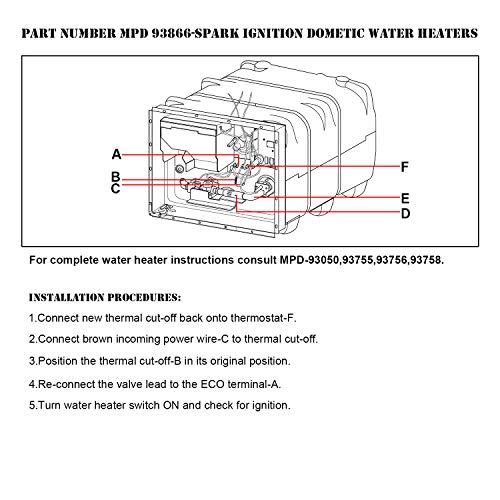 PART NUMBER MPD 93866-SPARK IGNITION DOMETIC WATER HEATERS

A
B
C
F
E
D

For complete water heater instructions consult MPD-93050,93755,93756,93758.

INSTALLATION PROCEDURES:

1.Connect new thermal cut-off back onto thermostat-F.

2.Connect brown incoming power wire-C to thermal cut-off.

3.Position the thermal cut-off-B in its original position.

4.Re-connect the valve lead to the ECO terminal-A.

5.Turn water heater switch ON and check for ignition.