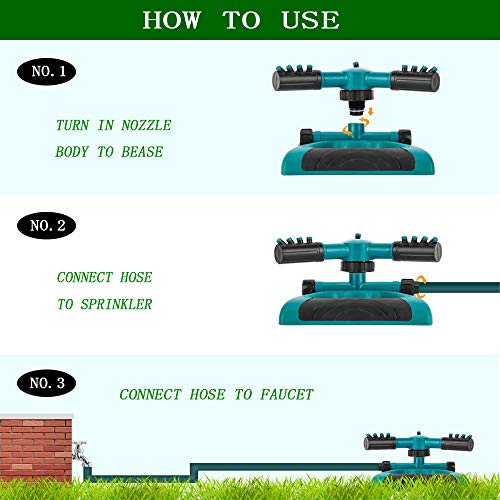 HOW TO USE

NO. 1

TURN IN NOZZLE BODY TO BEASE

NO. 2

CONNECT HOSE TO SPRINKLER

NO. 3

CONNECT HOSE TO FAUCET