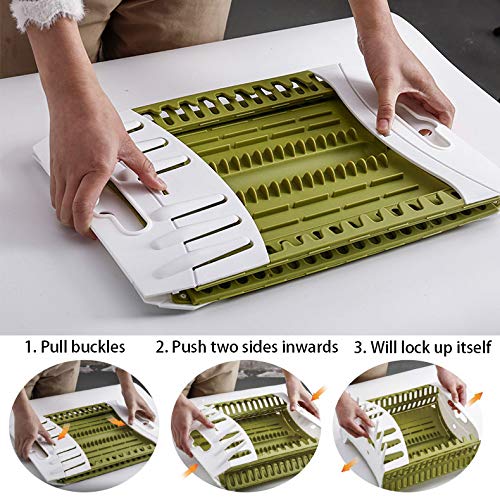 1. Pull buckles

2. Push two sides inwards

3. Will lock up itself