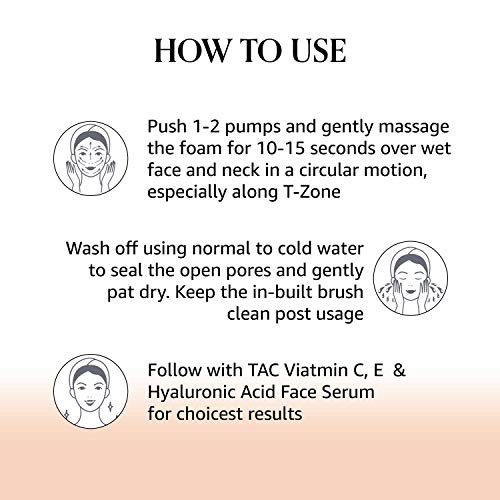 HOW TO USE

Push 1-2 pumps and gently massage the foam for 10-15 seconds over wet face and neck in a circular motion, especially along T-Zone

Wash off using normal to cold water to seal the open pores and gently pat dry. Keep the in-built brush clean post usage

Follow with TAC Viatmin C, E & Hyaluronic Acid Face Serum for choicest results