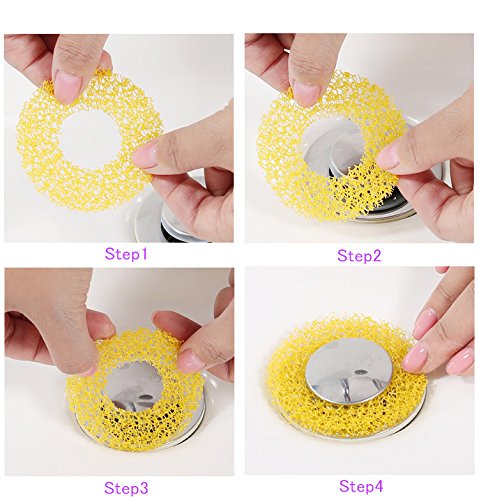 Step1

Step2

Step3

Step4