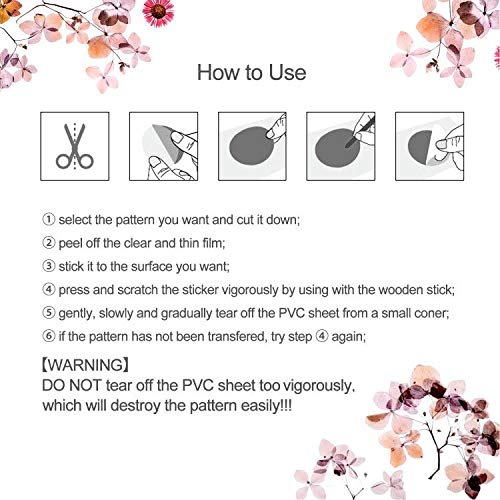 How to Use

① select the pattern you want and cut it down;

② peel off the clear and thin film;

③ stick it to the surface you want;

④ press and scratch the sticker vigorously by using with the wooden stick;

⑤ gently, slowly and gradually tear off the PVC sheet from a small coner;

⑥ if the pattern has not been transfered, try step ④ again;

【WARNING】
DO NOT tear off the PVC sheet too vigorously, which will destroy the pattern easily!!!