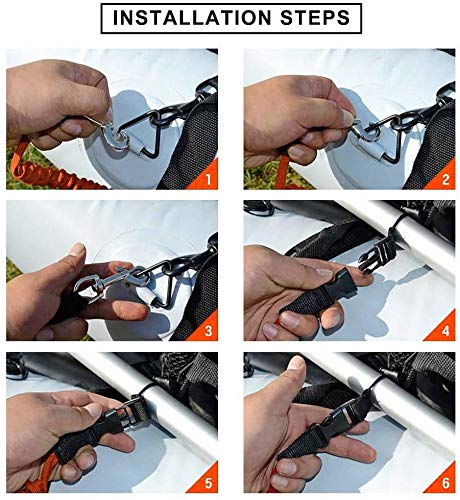 INSTALLATION STEPS

1

2

3

4

5

6