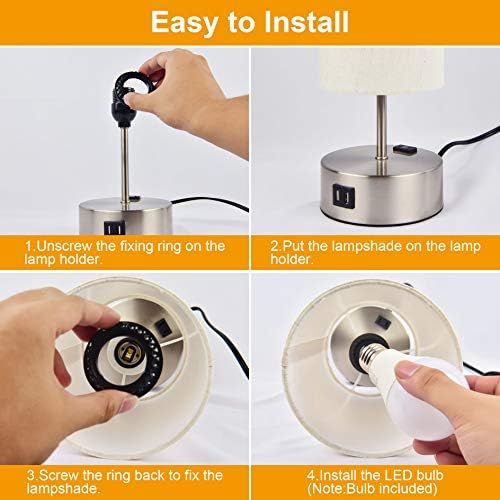 Easy to Install

1.Unscrew the fixing ring on the lamp holder.

2.Put the lampshade on the lamp holder.

3.Screw the ring back to fix the lampshade.

4.Install the LED bulb (Note:Bulb included)