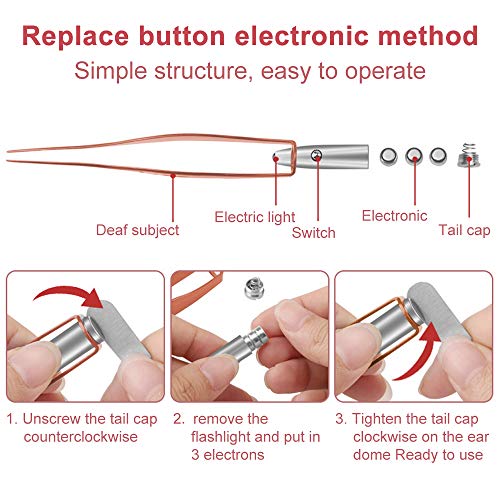 Replace button electronic method

Simple structure, easy to operate

Deaf subject

Electric light

Switch

Electronic

Tail cap

1. Unscrew the tail cap counterclockwise

2. remove the flashlight and put in 3 electrons

3. Tighten the tail cap clockwise on the ear dome Ready to use