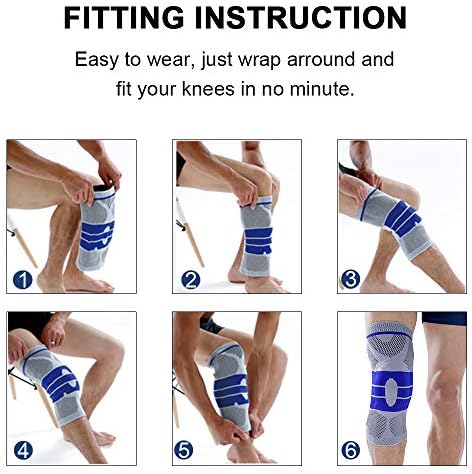 FITTING INSTRUCTION

Easy to wear, just wrap arround and fit your knees in no minute.

1

2

3

4

5

6