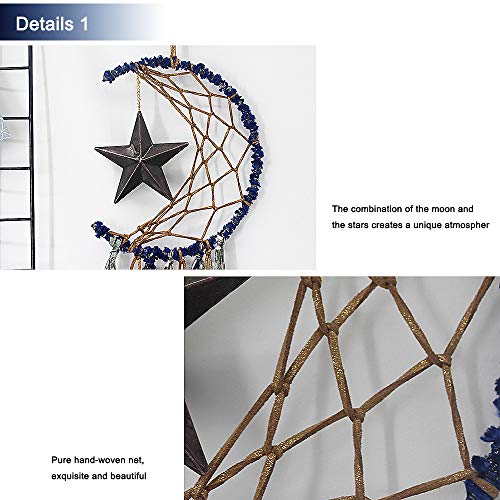 Details 1

The combination of the moon and the stars creates a unique atmospher

Pure hand-woven net, exquisite and beautiful